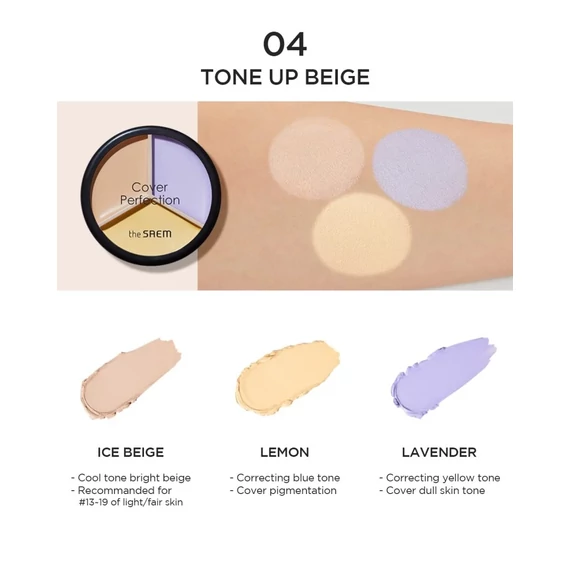 04
TONE UP BEIGE

Cover Perfection
the SAEM

ICE BEIGE
- Cool tone bright beige
- Recommanded for #13-19 of light/fair skin

LEMON
- Correcting blue tone
- Cover pigmentation

LAVENDER
- Correcting yellow tone
- Cover dull skin tone